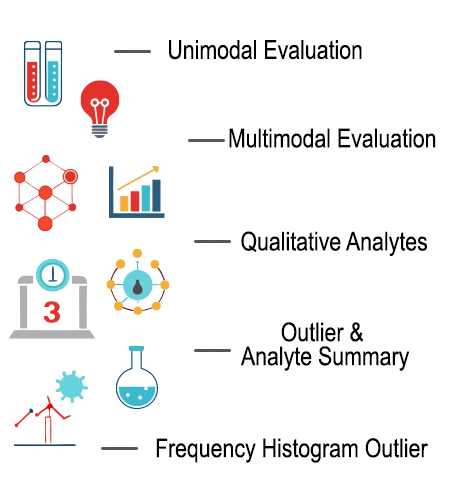 Unimodal Evaluation

Multimodal Evaluation

Qualitative Analytes

3

Outlier & Analyte Summary

Frequency Histogram Outlier